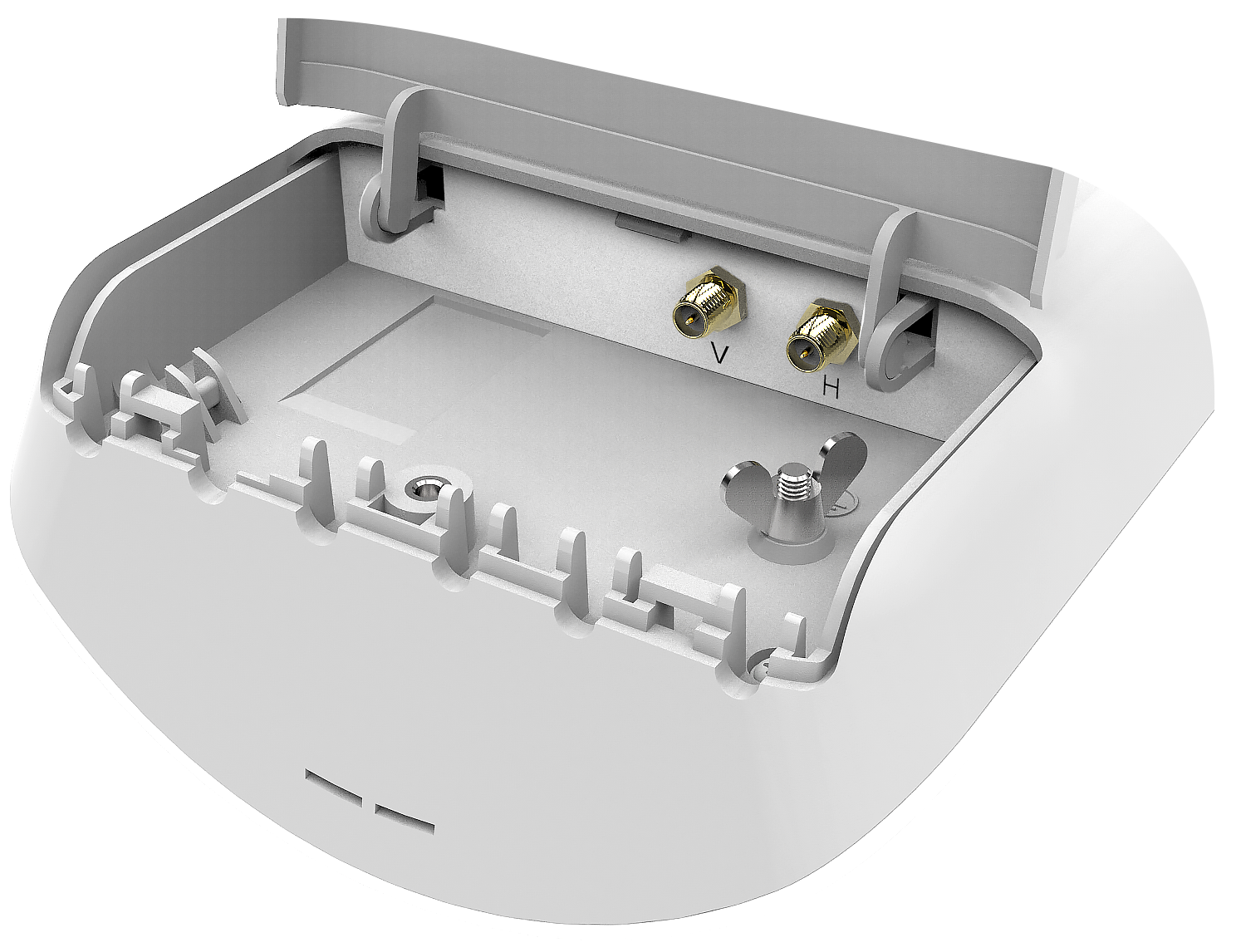 V
H